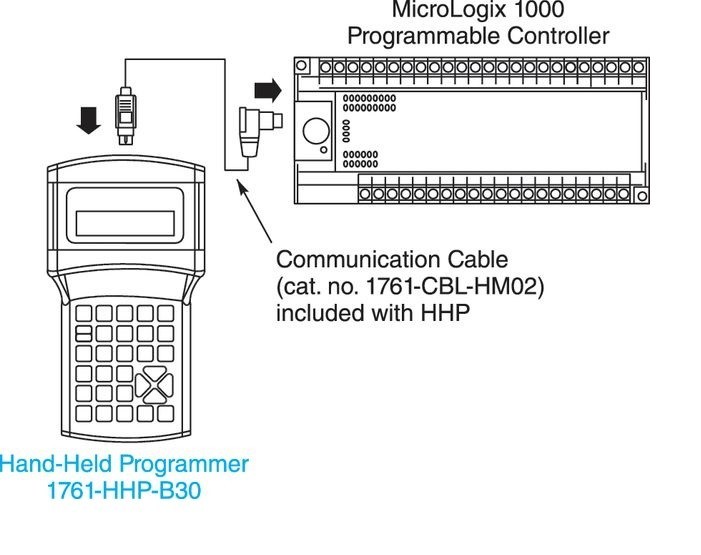 MicroLogix 1000
Programmable Controller

Communication Cable
(cat. no. 1761-CBL-HM02)
included with HHP

Hand-Held Programmer
1761-HHP-B30