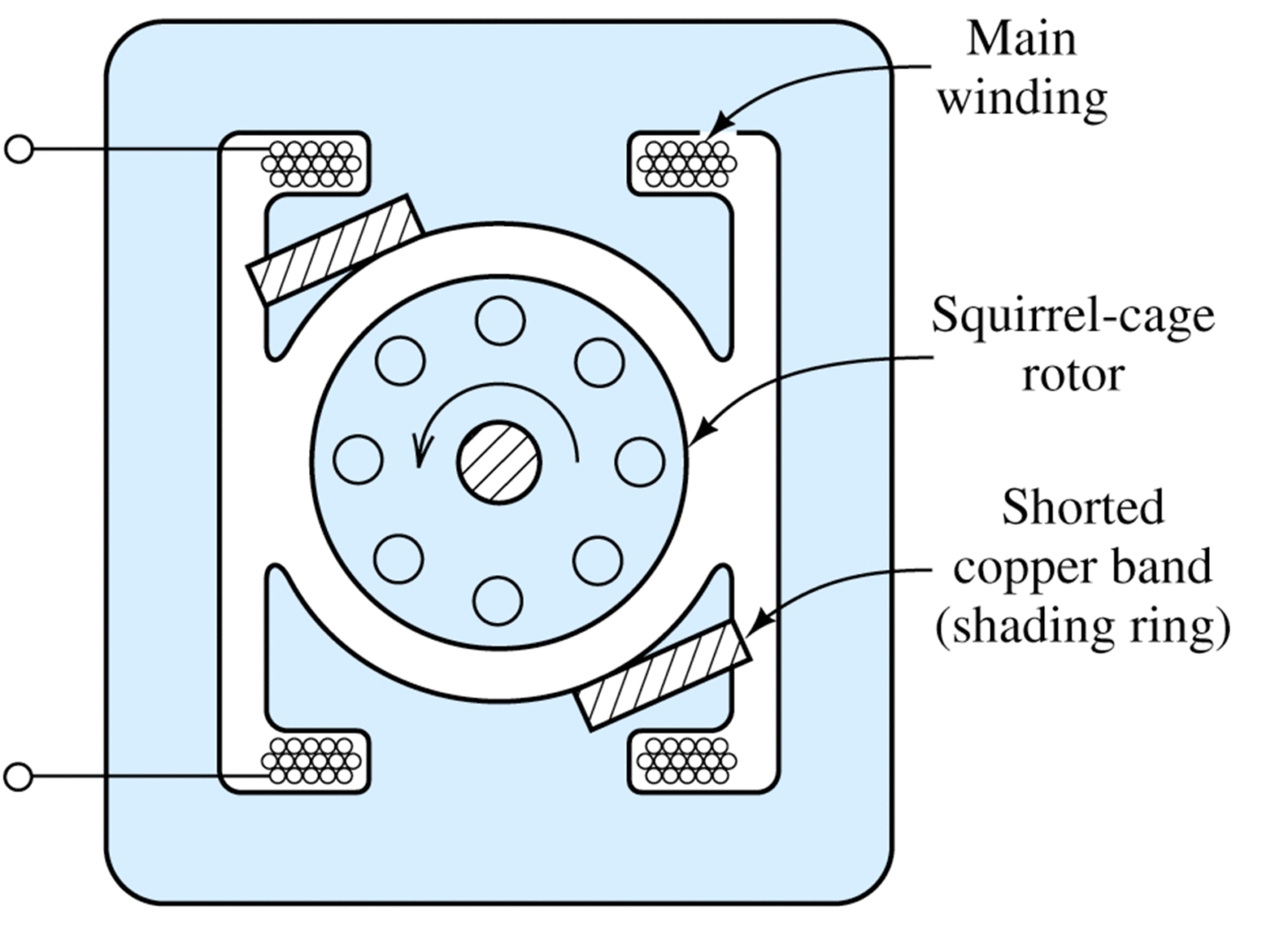 Main winding

Squirrel-cage rotor

Shorted copper band (shading ring)